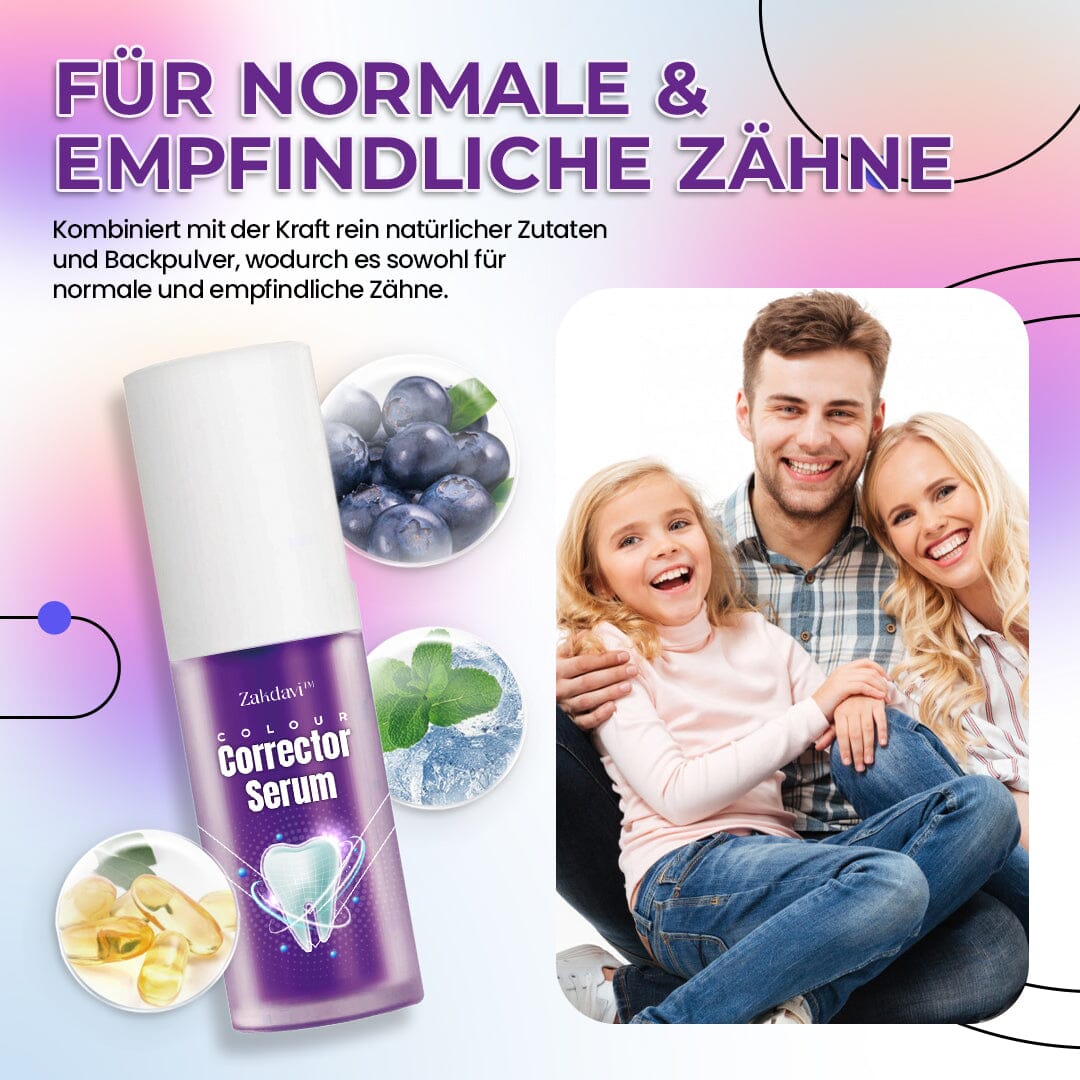 FÜR NORMALE & EMPFINDLICHE ZÄHNE

Kombiniert mit der Kraft rein natürlicher Zutaten und Backpulver, wodurch es sowohl für normale und empfindliche Zähne.

Zahdavi™

COLOUR

Corrector Serum