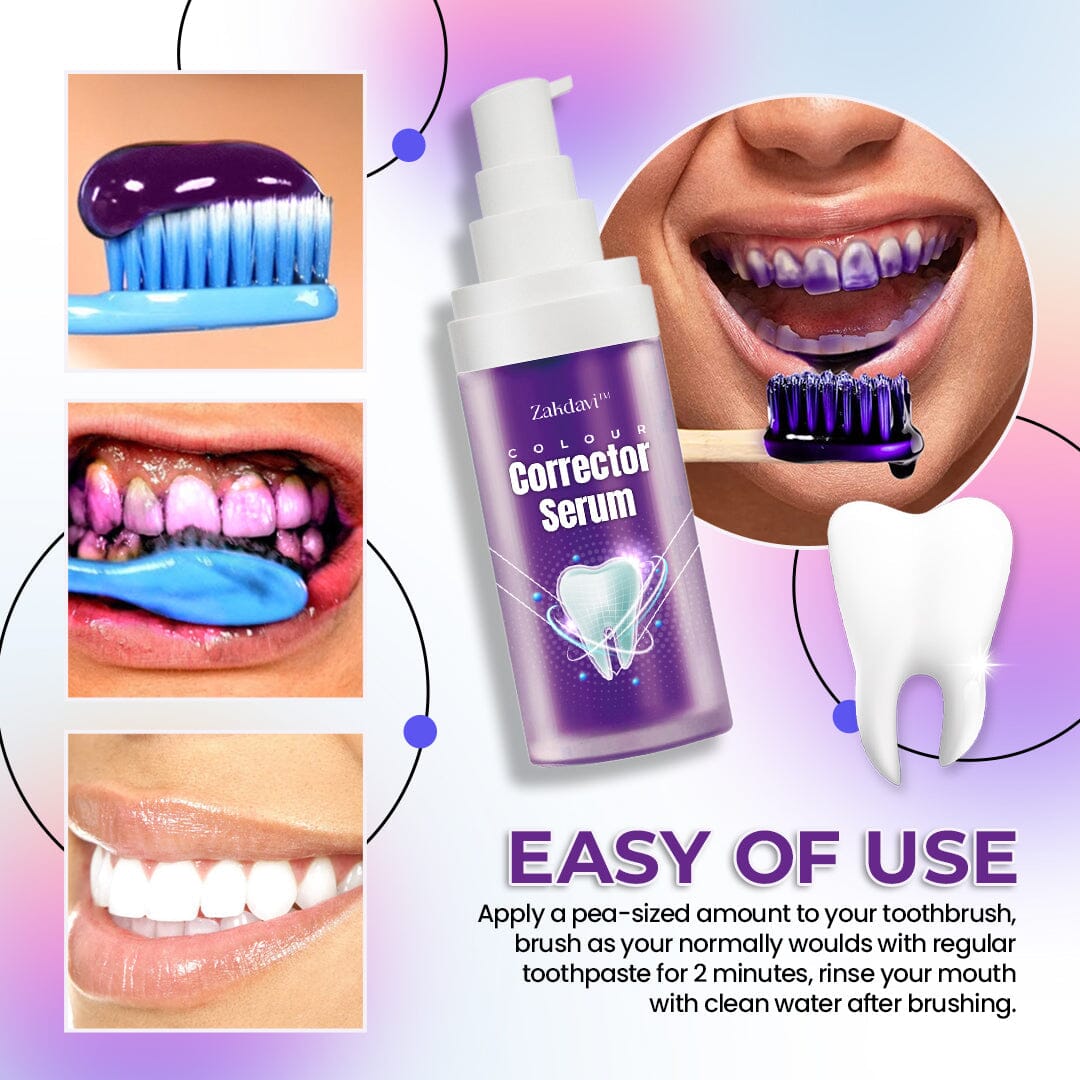 Zahdavi™
COLOUR
Corrector
Serum

EASY OF USE
Apply a pea-sized amount to your toothbrush, brush as your normally woulds with regular toothpaste for 2 minutes, rinse your mouth with clean water after brushing.