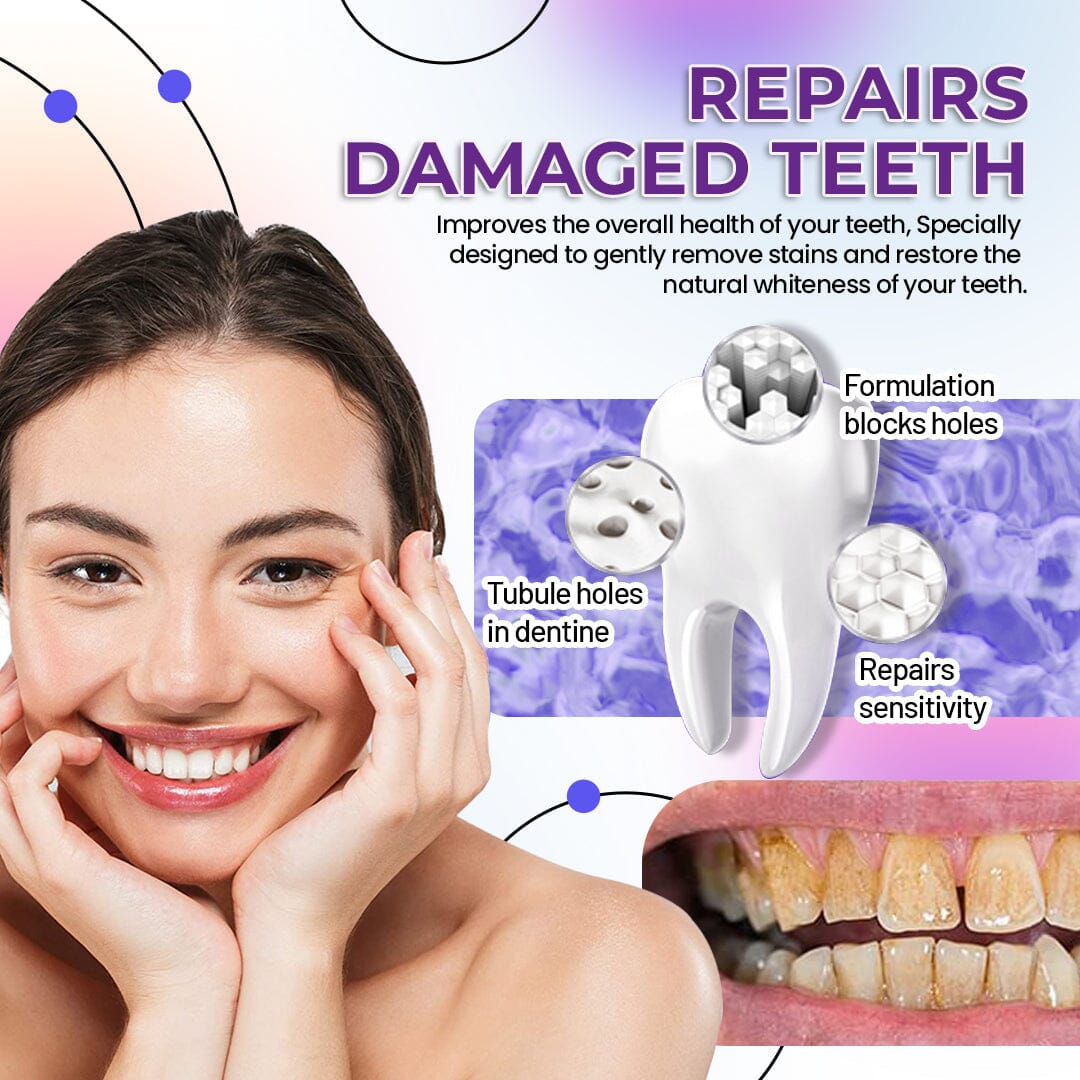 REPAIRS DAMAGED TEETH

Improves the overall health of your teeth, Specially designed to gently remove stains and restore the natural whiteness of your teeth.

Formulation blocks holes

Tubule holes in dentine

Repairs sensitivity