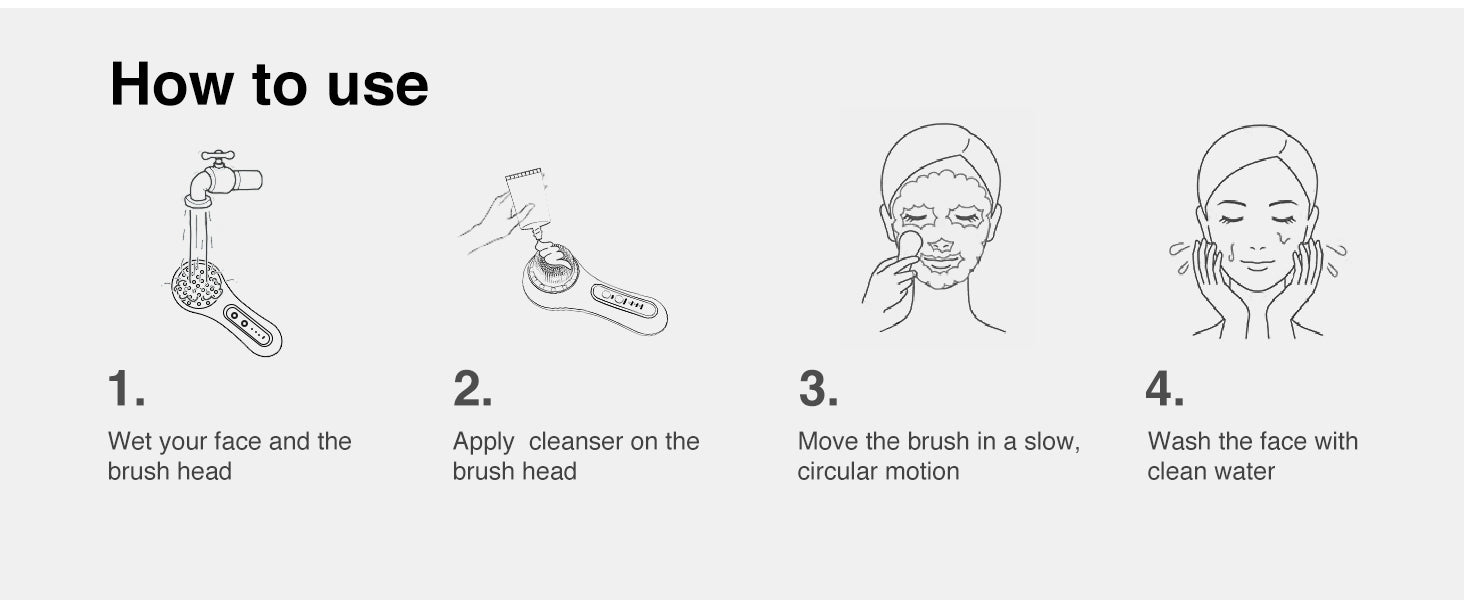 How to use

1.

Wet your face and the brush head

2.

Apply  cleanser on the brush head

3.

Move the brush in a slow, circular motion

4.

Wash the face with clean water